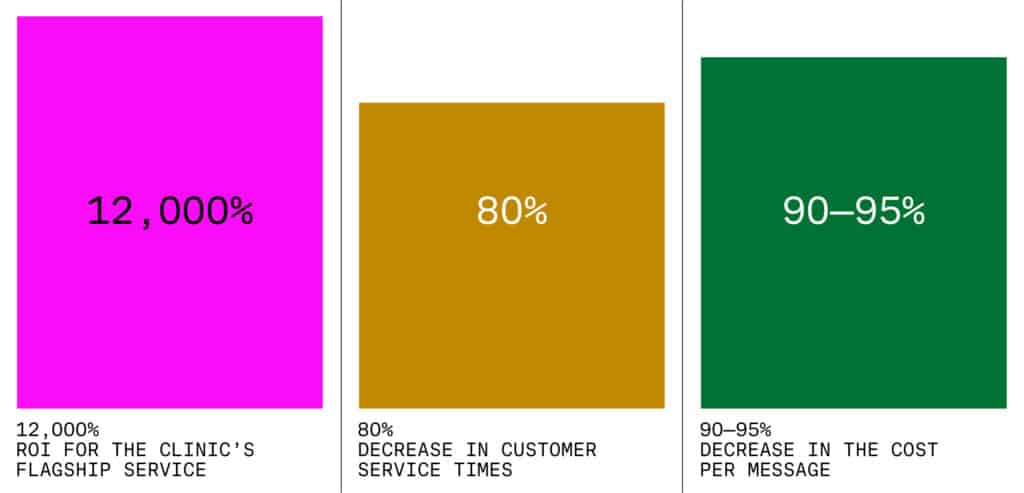 12,000%

12,000%
ROI FOR THE CLINIC'S FLAGSHIP SERVICE

80%

80%
DECREASE IN CUSTOMER SERVICE TIMES

90–95%

90–95%
DECREASE IN THE COST PER MESSAGE